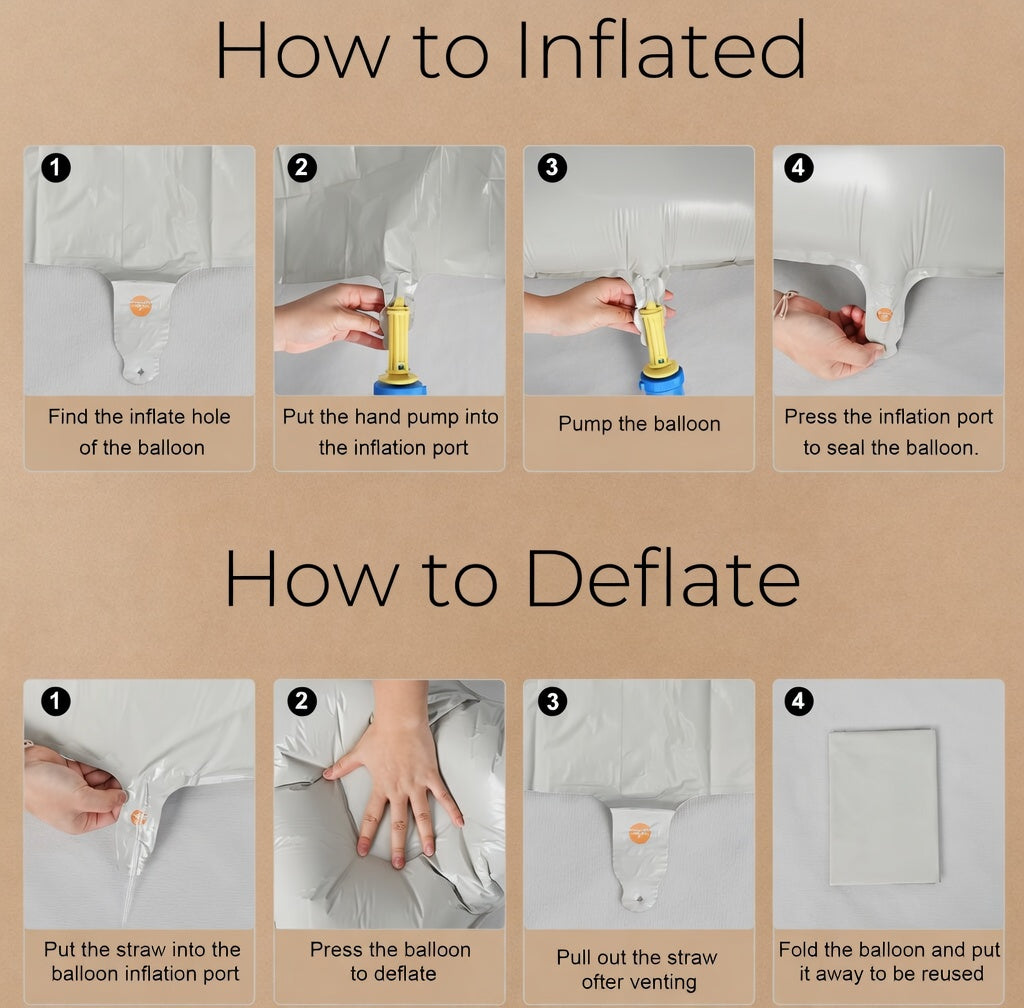 How to Inflated

1
Find the inflate hole of the balloon

2
Put the hand pump into the inflation port

3
Pump the balloon

4
Press the inflation port to seal the balloon.

How to Deflate

1
Put the straw into the balloon inflation port

2
Press the balloon to deflate

3
Pull out the straw ofter venting

4
Fold the balloon and put it away to be reused