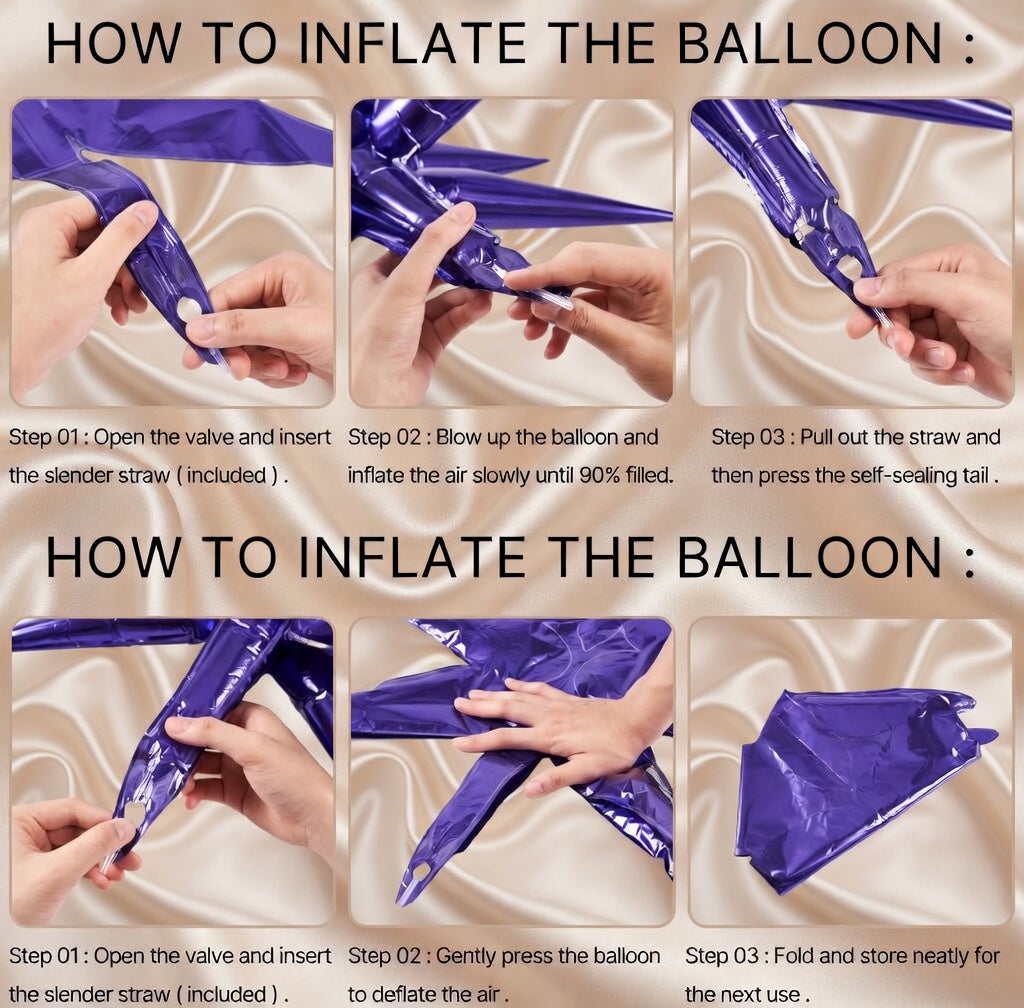 HOW TO INFLATE THE BALLOON :

Step 01 : Open the valve and insert the slender straw ( included ) .

Step 02 : Blow up the balloon and inflate the air slowly until 90% filled.

Step 03 : Pull out the straw and then press the self-sealing tail .

HOW TO INFLATE THE BALLOON :

Step 01 : Open the valve and insert the slender straw ( included ) .

Step 02 : Gently press the balloon to deflate the air .

Step 03 : Fold and store neatly for the next use .