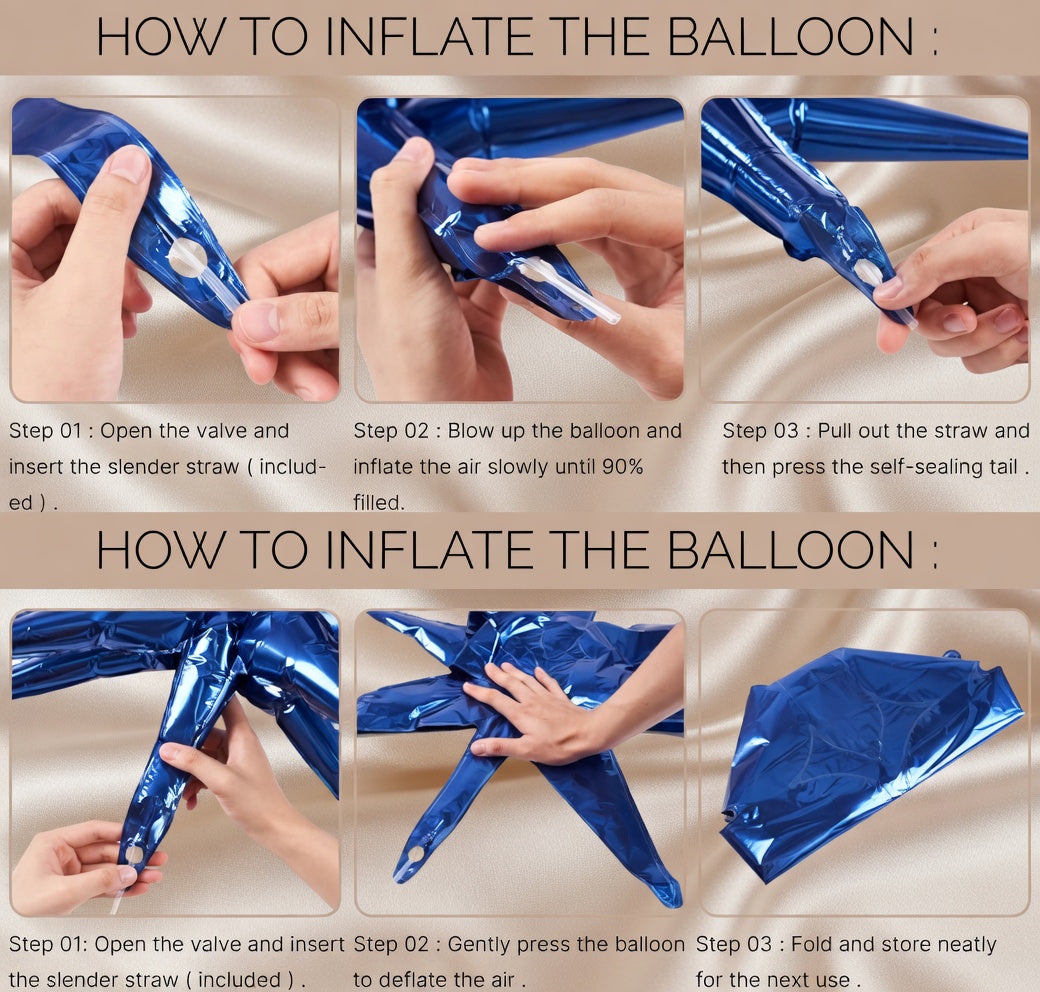 HOW TO INFLATE THE BALLOON :

Step 01 : Open the valve and insert the slender straw ( included ) .

Step 02 : Blow up the balloon and inflate the air slowly until 90% filled.

Step 03 : Pull out the straw and then press the self-sealing tail .

HOW TO INFLATE THE BALLOON :

Step 01: Open the valve and insert the slender straw ( included ) .

Step 02 : Gently press the balloon to deflate the air .

Step 03 : Fold and store neatly for the next use .