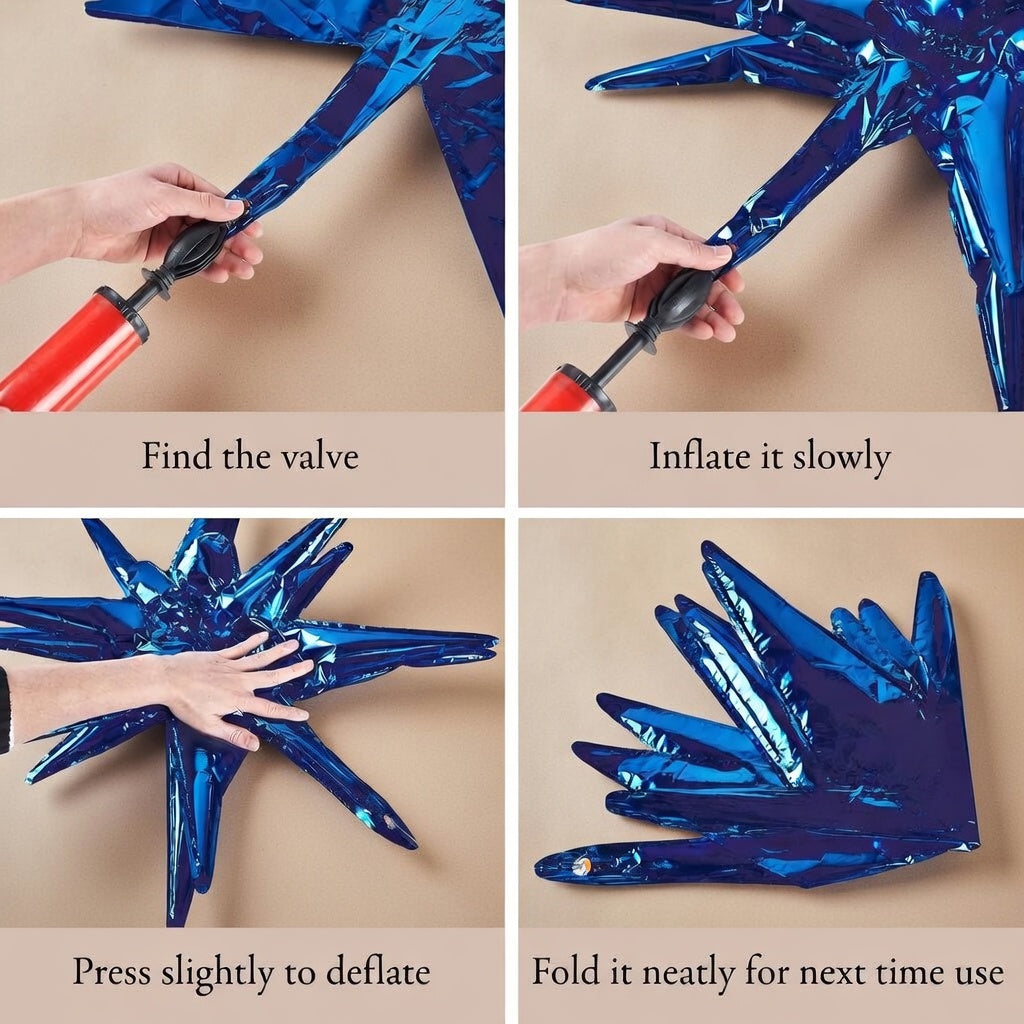 Find the valve

Inflate it slowly

Press slightly to deflate

Fold it neatly for next time use