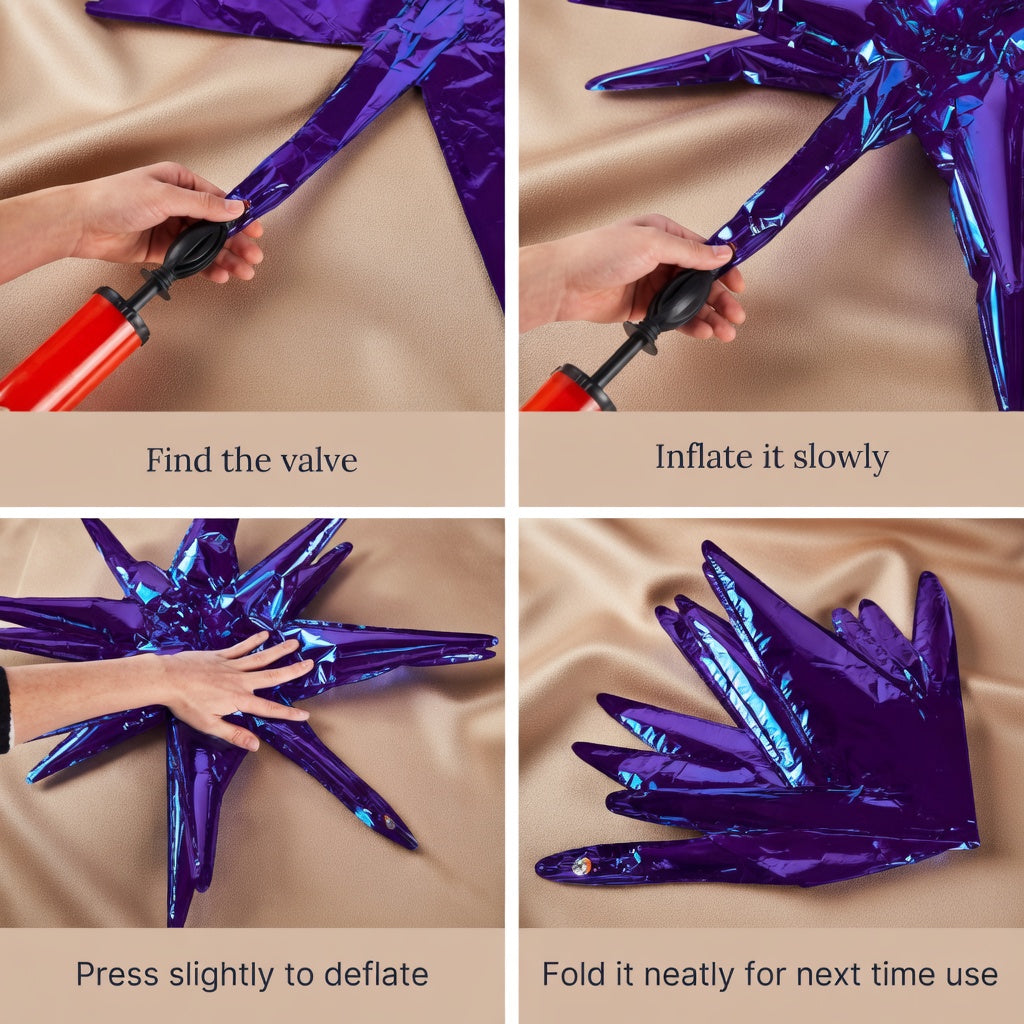 Find the valve

Inflate it slowly

Press slightly to deflate

Fold it neatly for next time use